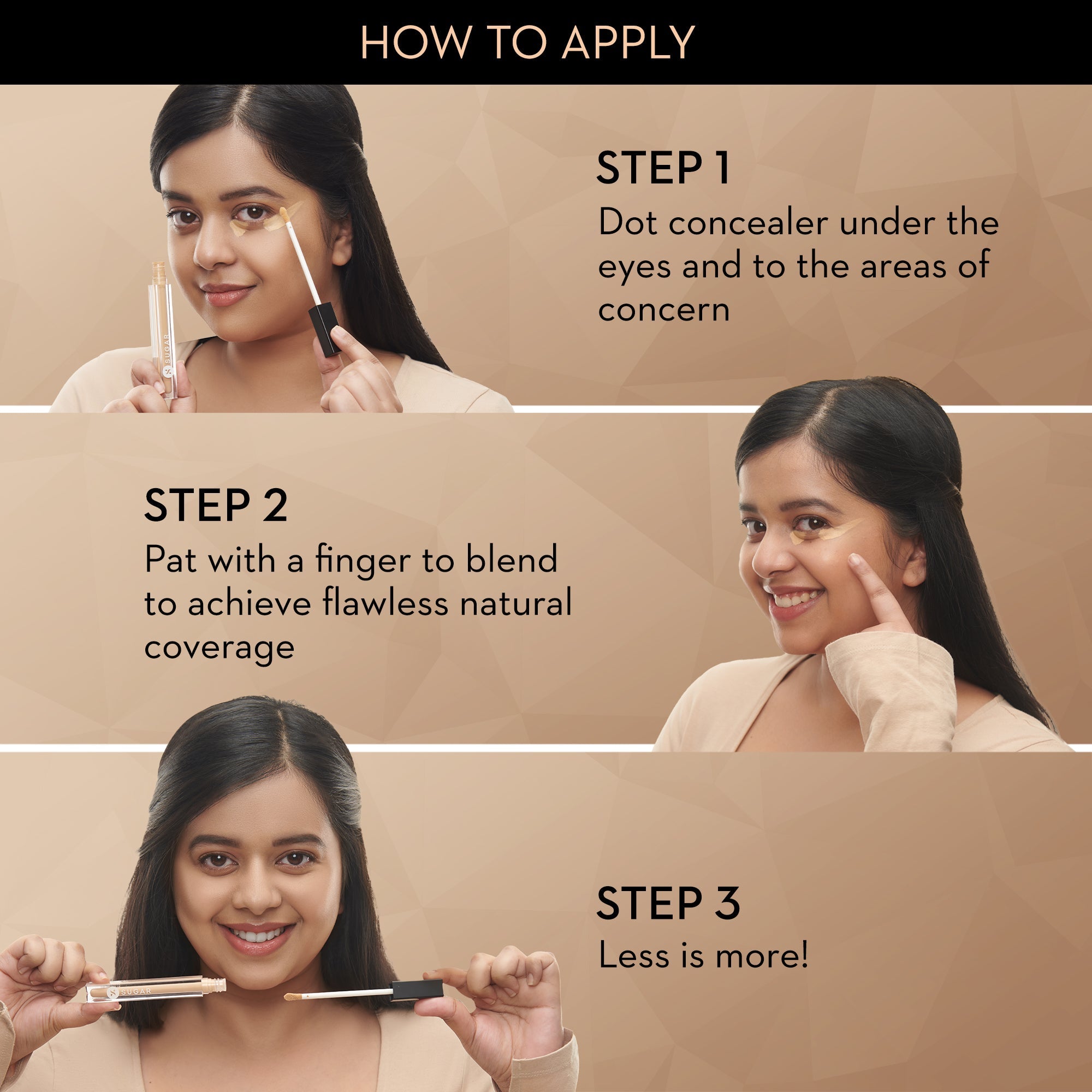 HOW TO APPLY

STEP 1
Dot concealer under the eyes and to the areas of concern

SUGAR

STEP 2
Pat with a finger to blend to achieve flawless natural coverage

STEP 3
Less is more!

SUGAR