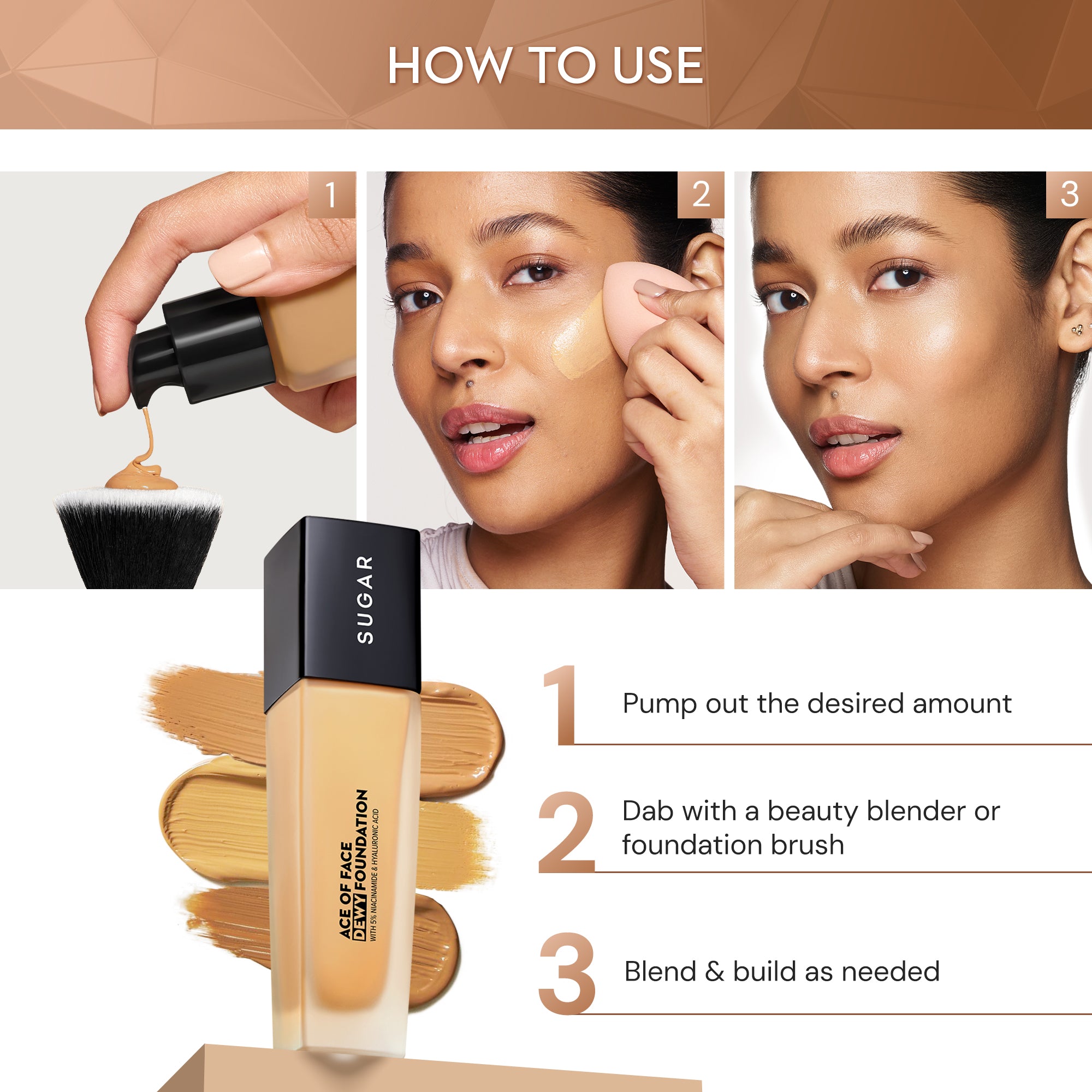 HOW TO USE

1

2

3

SUGAR

ACE OF FACE
DEWY FOUNDATION
WITH 5% NIACINAMIDE & HYALURONIC ACID

1 Pump out the desired amount

2 Dab with a beauty blender or foundation brush

3 Blend & build as needed