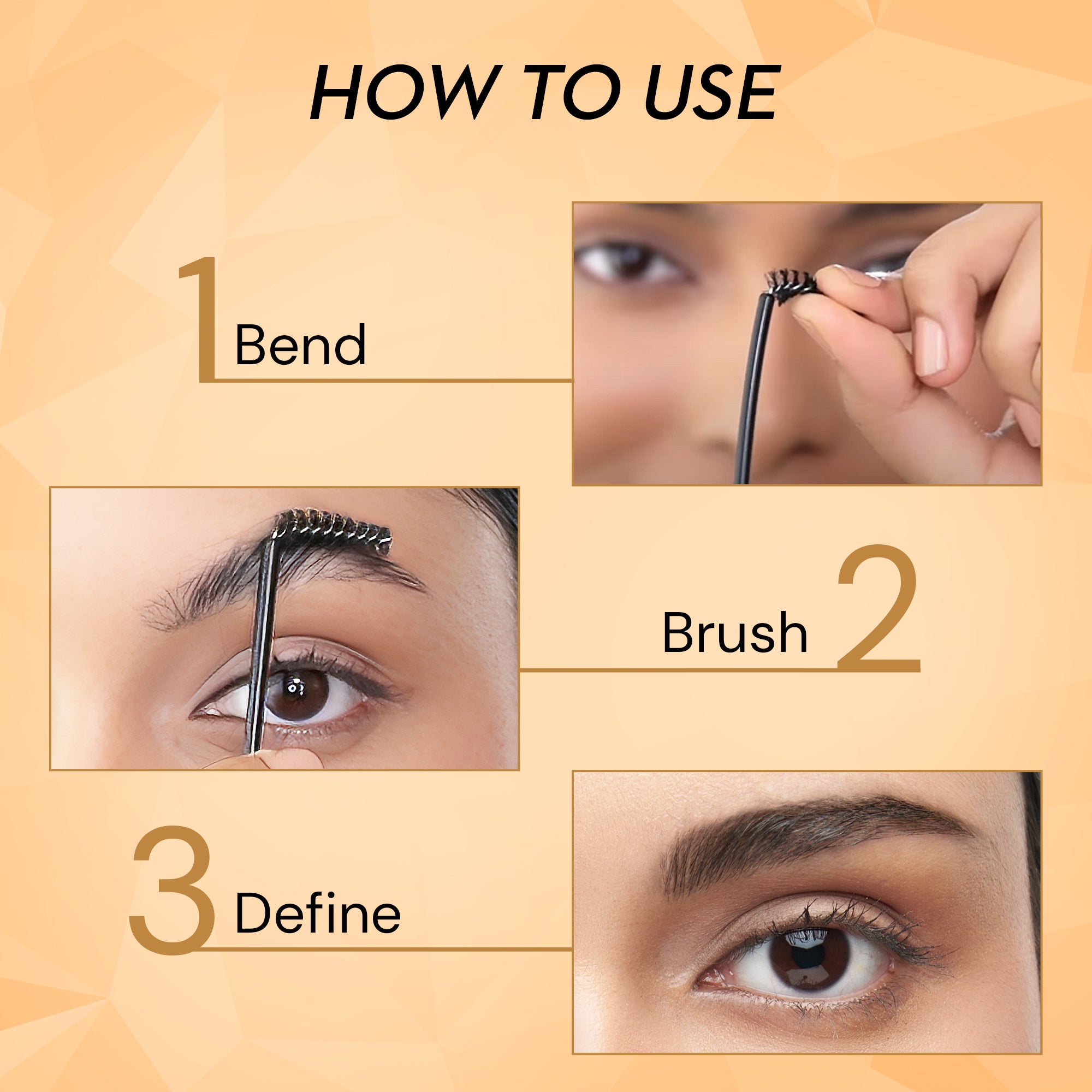 HOW TO USE

1 Bend

Brush 2

3 Define