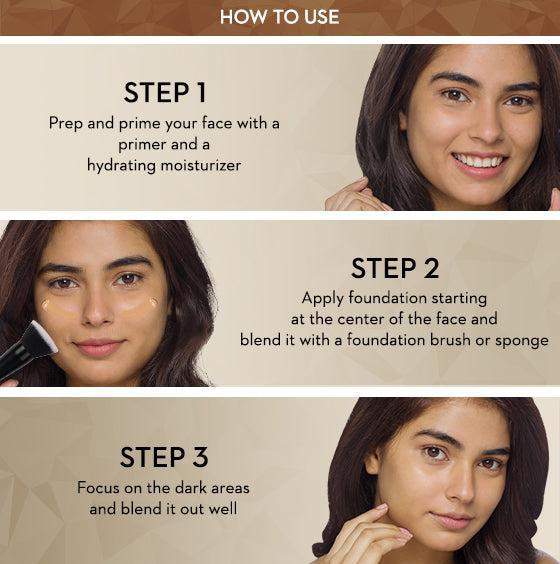 HOW TO USE

STEP 1
Prep and prime your face with a primer and a hydrating moisturizer

STEP 2
Apply foundation starting at the center of the face and blend it with a foundation brush or sponge

STEP 3
Focus on the dark areas and blend it out well