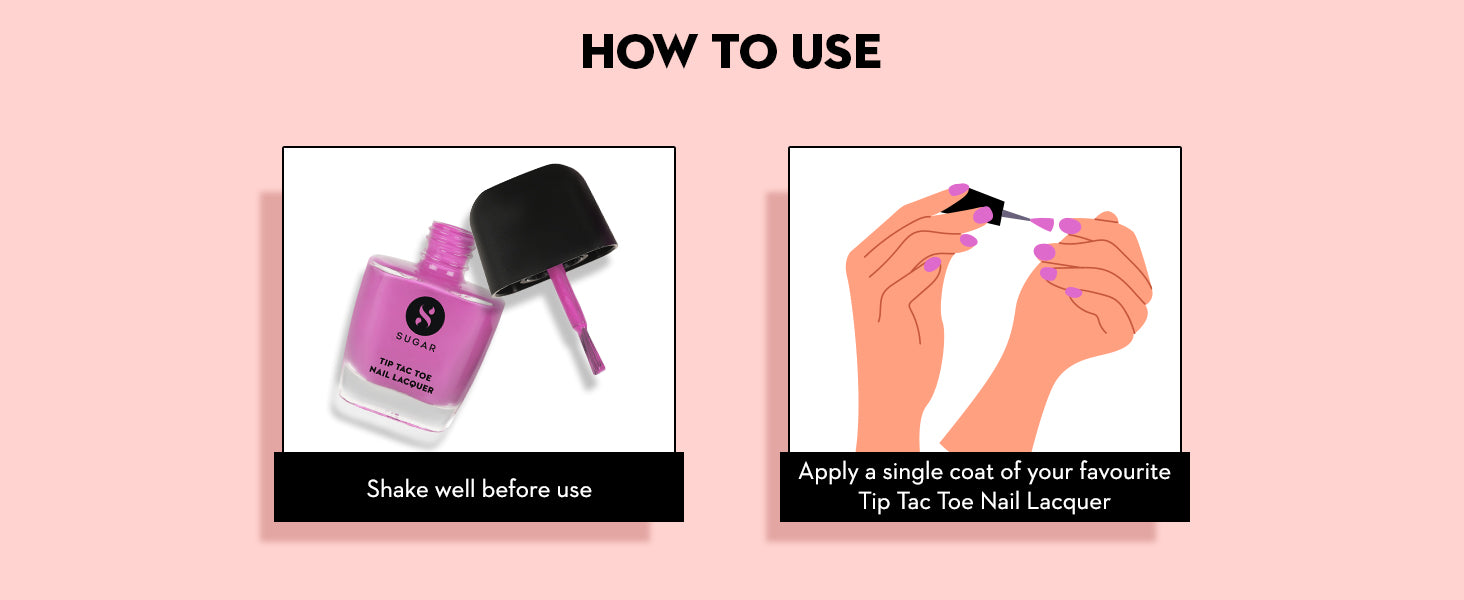 HOW TO USE

S
SUGAR
TIP TAC TOE
NAIL LACQUER

Shake well before use

Apply a single coat of your favourite Tip Tac Toe Nail Lacquer